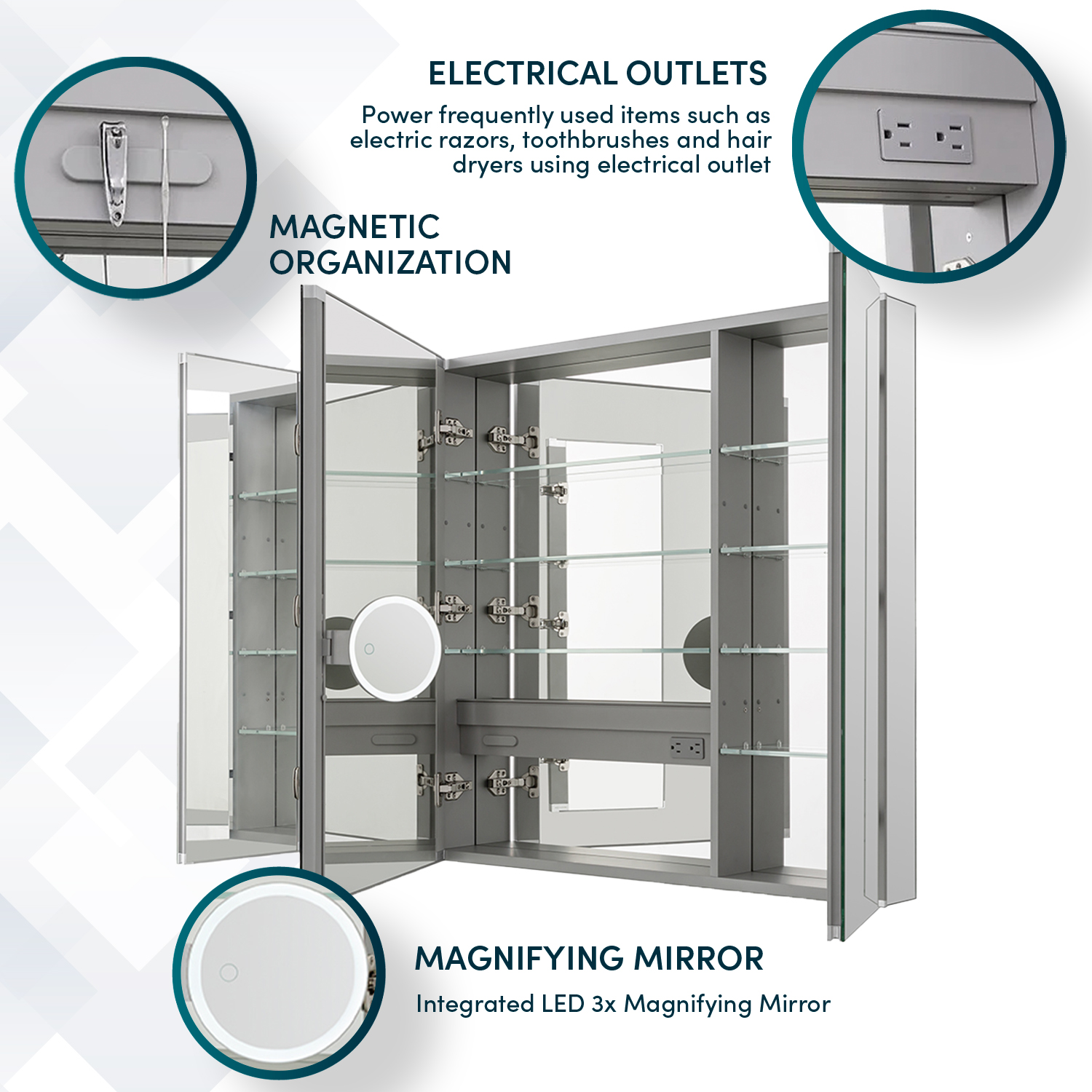 ELECTRICAL OUTLETS

Power frequently used items such as electric razors, toothbrushes and hair dryers using electrical outlet

MAGNETIC ORGANIZATION

MAGNIFYING MIRROR

Integrated LED 3x Magnifying Mirror