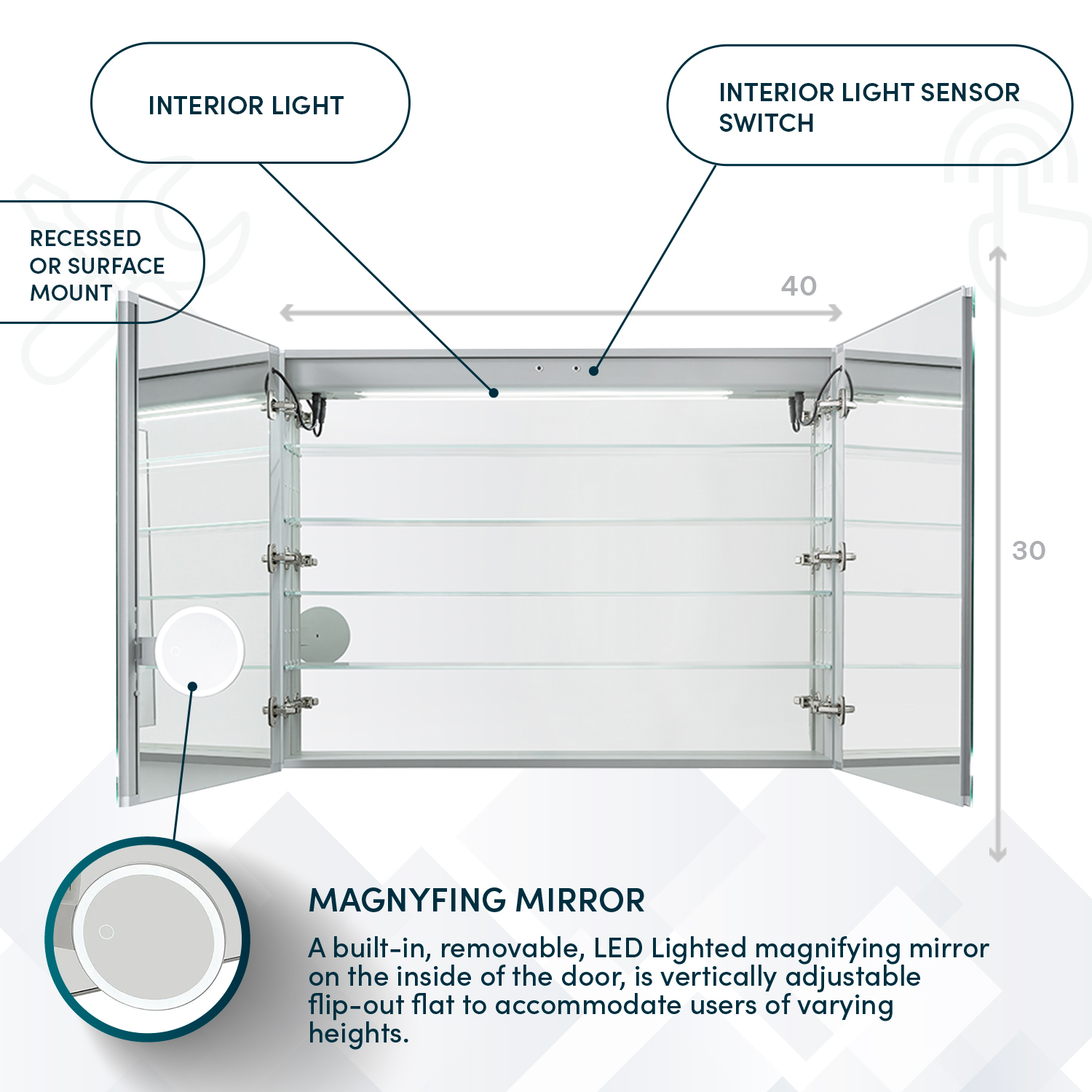 INTERIOR LIGHT

INTERIOR LIGHT SENSOR SWITCH

RECESSED OR SURFACE MOUNT

40

30

MAGNYFING MIRROR

A built-in, removable, LED Lighted magnifying mirror on the inside of the door, is vertically adjustable flip-out flat to accommodate users of varying heights.