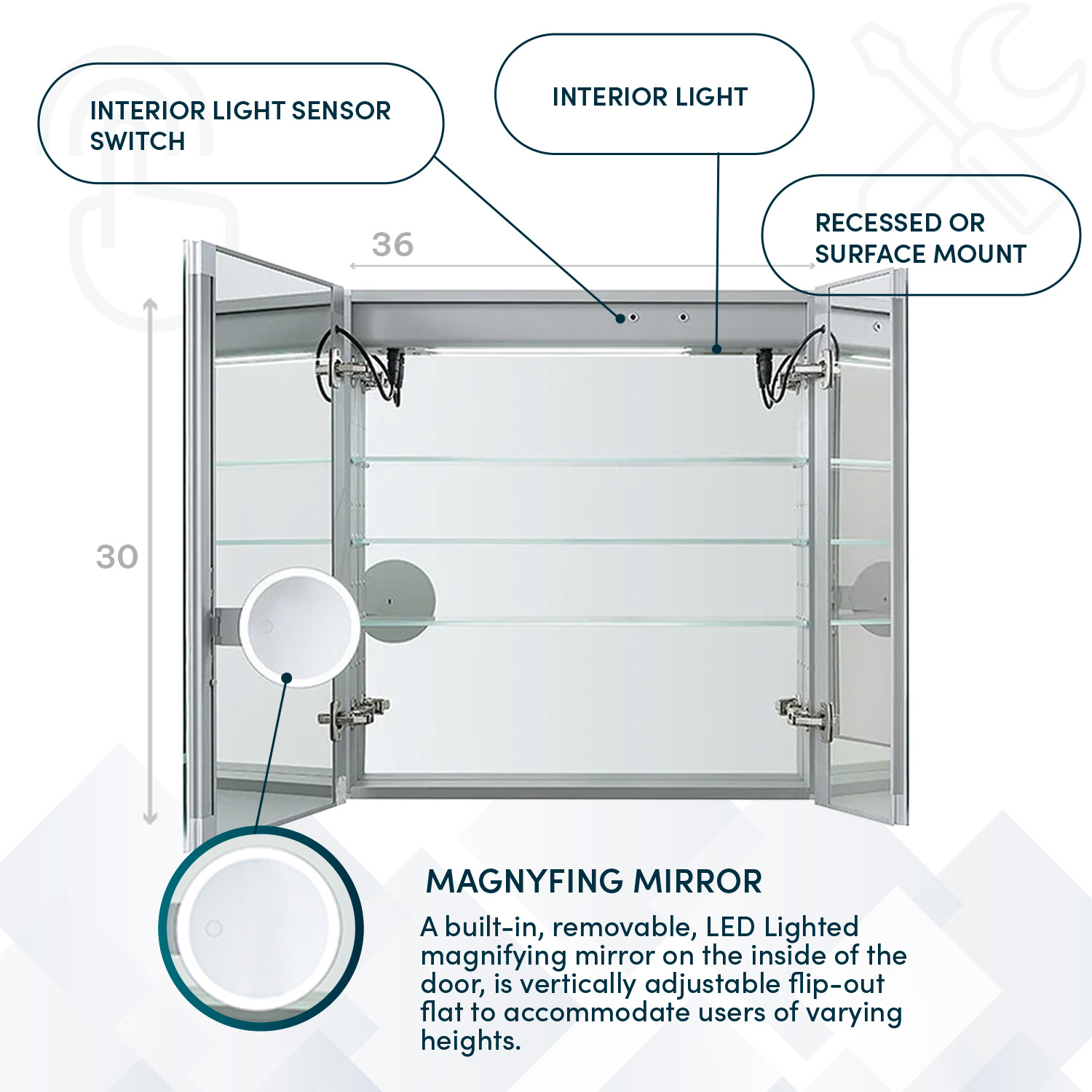 INTERIOR LIGHT SENSOR SWITCH

INTERIOR LIGHT

RECESSED OR SURFACE MOUNT

36

30

MAGNYFING MIRROR

A built-in, removable, LED Lighted magnifying mirror on the inside of the door, is vertically adjustable flip-out flat to accommodate users of varying heights.