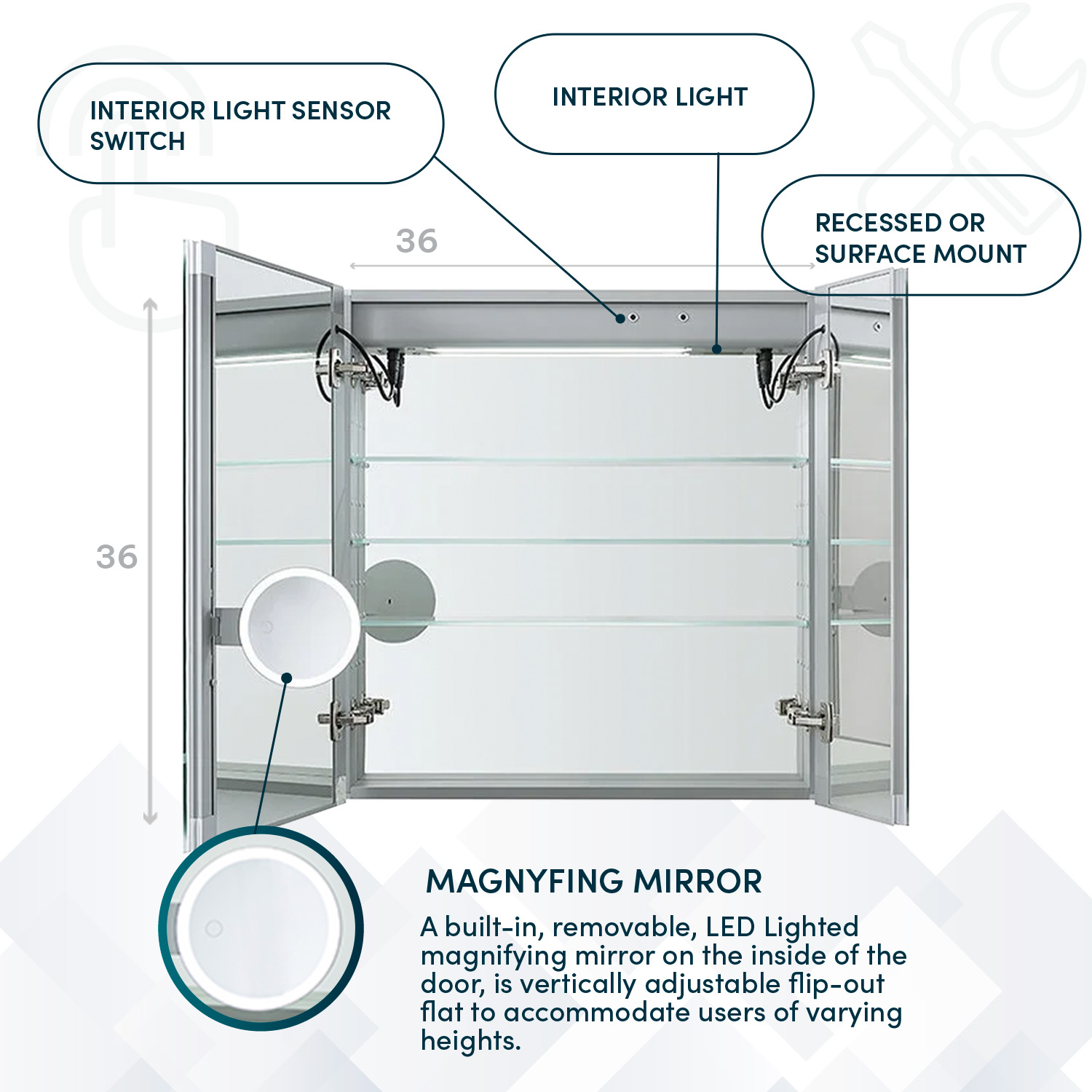 INTERIOR LIGHT SENSOR SWITCH

INTERIOR LIGHT

RECESSED OR SURFACE MOUNT

36

36

MAGNYFING MIRROR

A built-in, removable, LED Lighted magnifying mirror on the inside of the door, is vertically adjustable flip-out flat to accommodate users of varying heights.