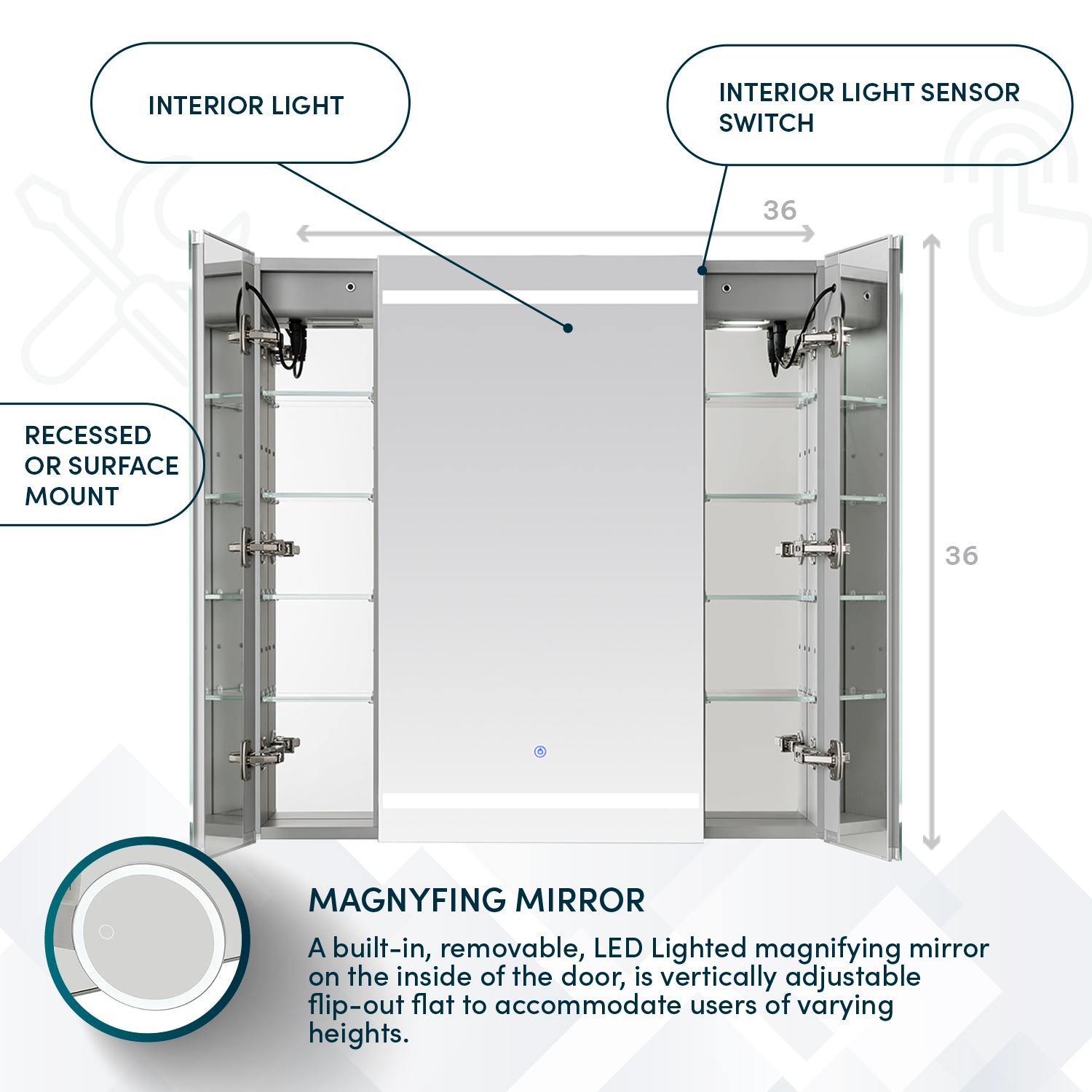 INTERIOR LIGHT

INTERIOR LIGHT SENSOR SWITCH

36

RECESSED OR SURFACE MOUNT

36

MAGNYFING MIRROR

A built-in, removable, LED Lighted magnifying mirror on the inside of the door, is vertically adjustable flip-out flat to accommodate users of varying heights.