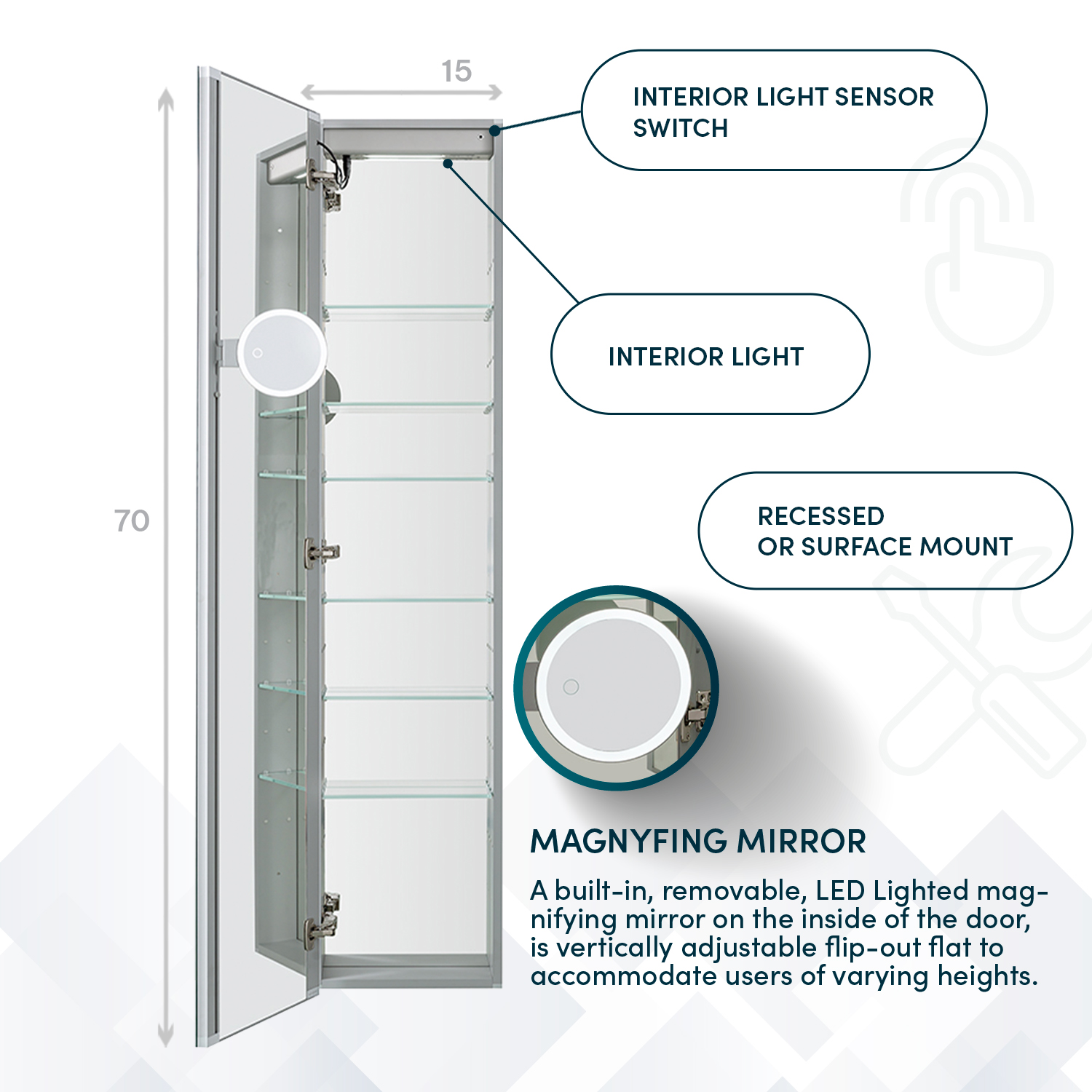 15

70

INTERIOR LIGHT SENSOR SWITCH

INTERIOR LIGHT

RECESSED
OR SURFACE MOUNT

MAGNYFING MIRROR

A built-in, removable, LED Lighted magnifying mirror on the inside of the door, is vertically adjustable flip-out flat to accommodate users of varying heights.