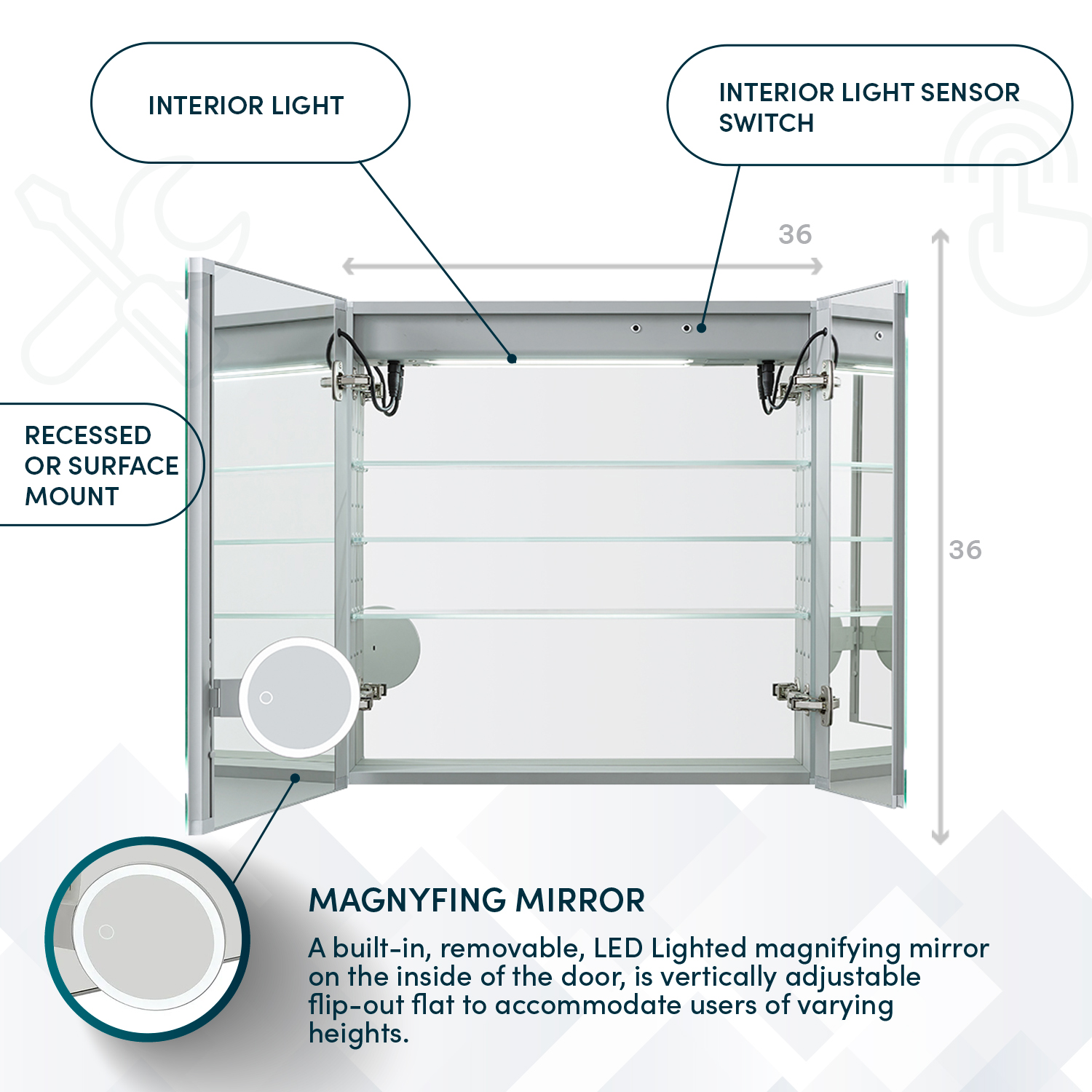 INTERIOR LIGHT

INTERIOR LIGHT SENSOR SWITCH

36

RECESSED OR SURFACE MOUNT

36

MAGNYFING MIRROR

A built-in, removable, LED Lighted magnifying mirror on the inside of the door, is vertically adjustable flip-out flat to accommodate users of varying heights.